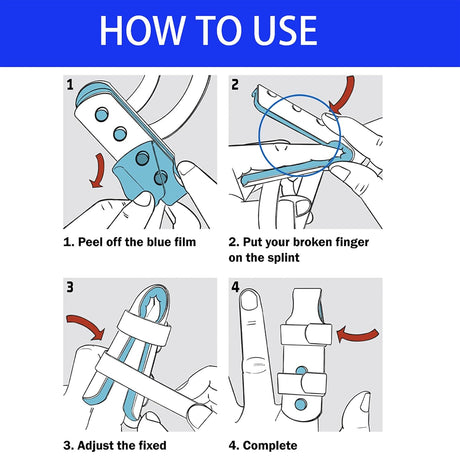 HOW TO USE

1

1. Peel off the blue film

2

2. Put your broken finger on the splint

3

3. Adjust the fixed

4

4. Complete