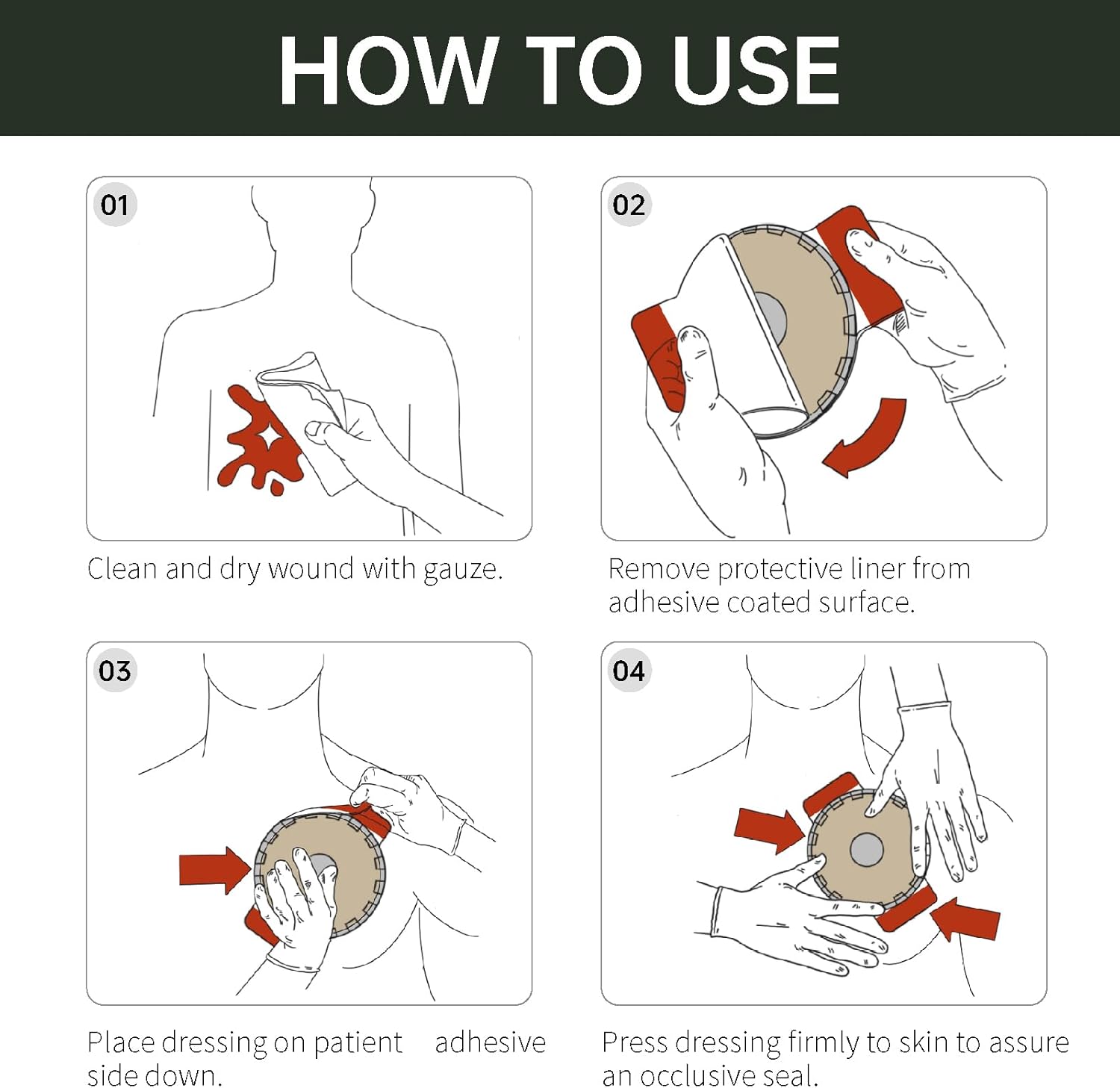 HOW TO USE

01

Clean and dry wound with gauze.

02

Remove protective liner from adhesive coated surface.

03

Place dressing on patient adhesive side down.

04

Press dressing firmly to skin to assure an occlusive seal.