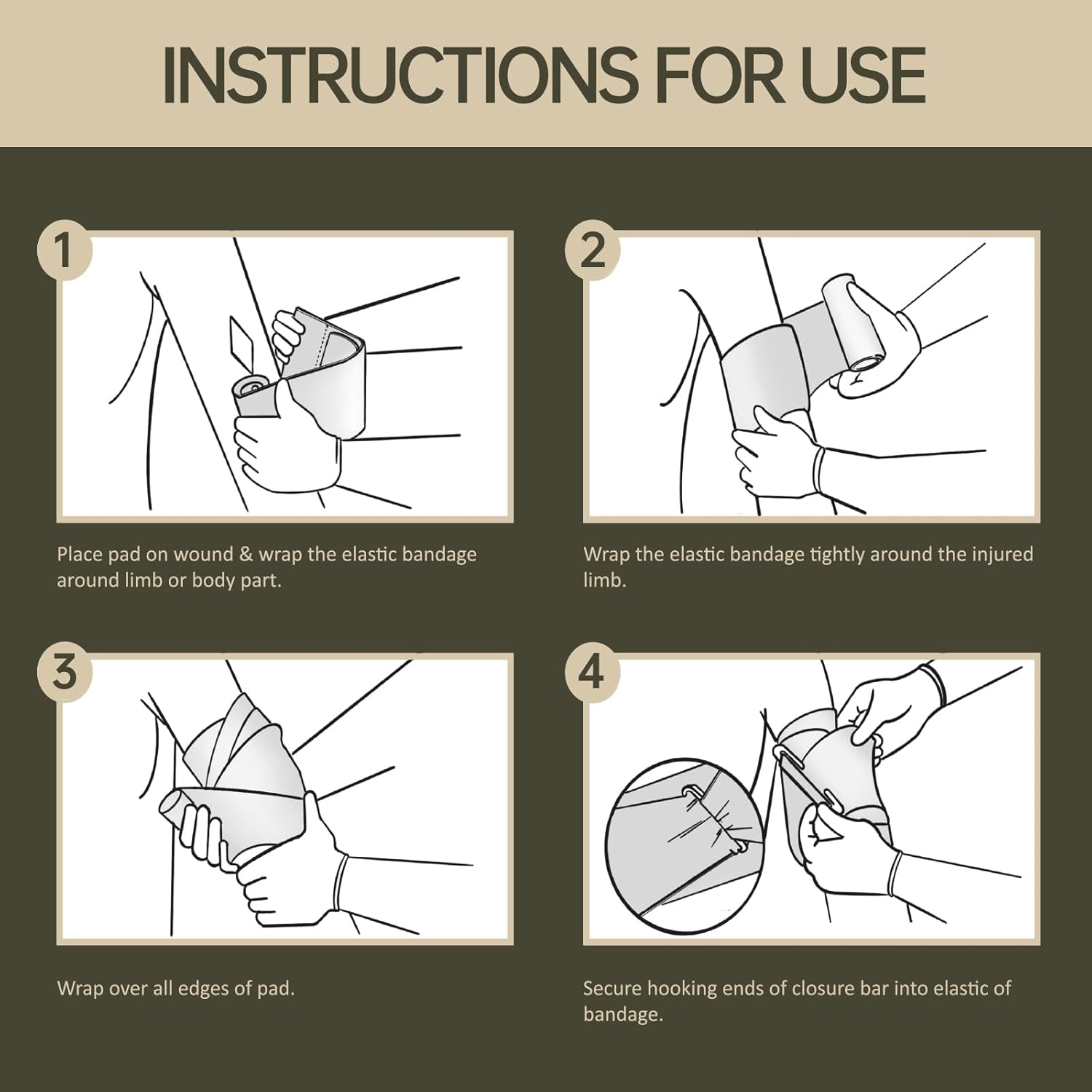 INSTRUCTIONS FOR USE

1

Place pad on wound & wrap the elastic bandage around limb or body part.

2

Wrap the elastic bandage tightly around the injured limb.

3

Wrap over all edges of pad.

4

Secure hooking ends of closure bar into elastic of bandage.