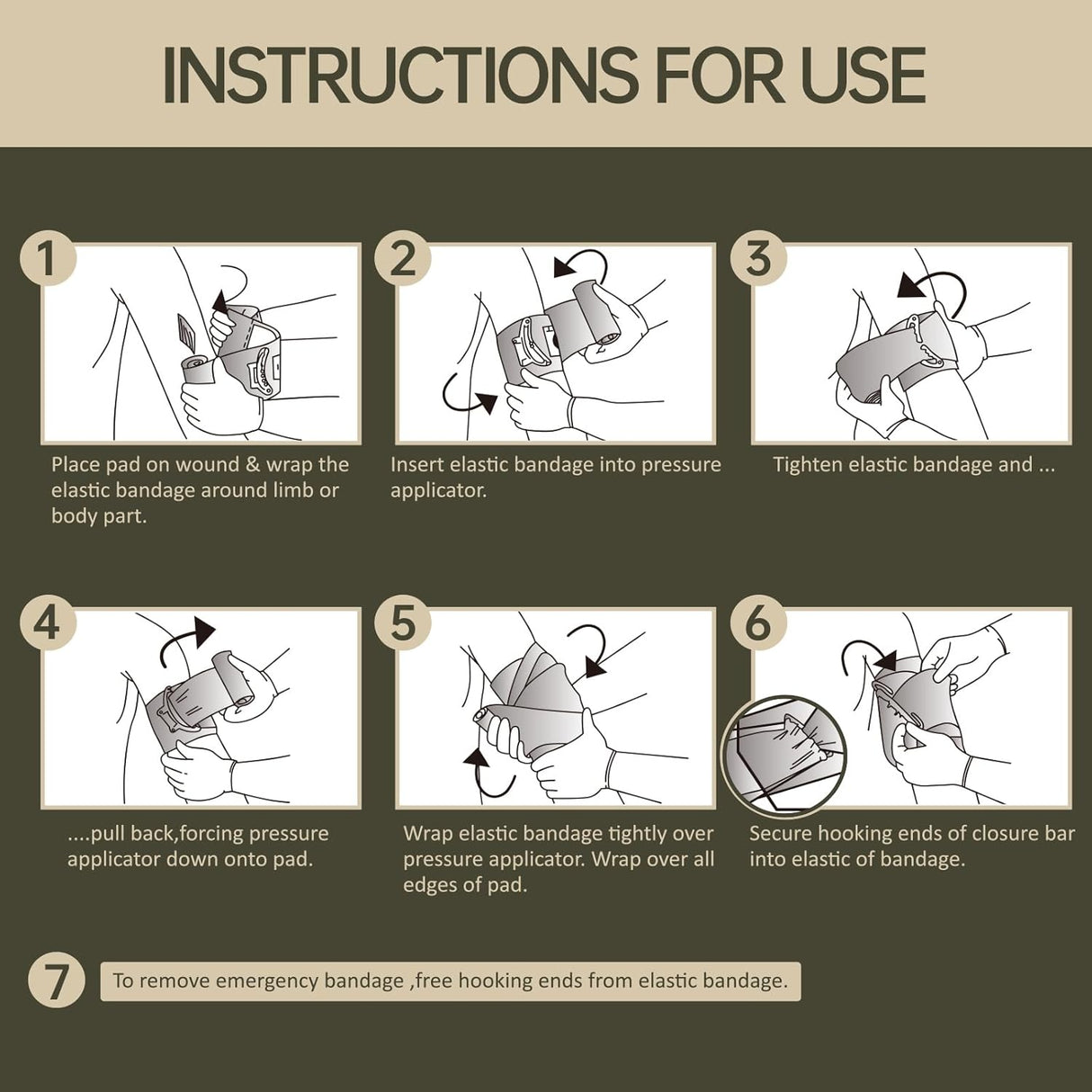 INSTRUCTIONS FOR USE

1

Place pad on wound & wrap the elastic bandage around limb or body part.

2

Insert elastic bandage into pressure applicator.

3

Tighten elastic bandage and ...

4

....pull back,forcing pressure applicator down onto pad.

5

Wrap elastic bandage tightly over pressure applicator. Wrap over all edges of pad.

6

Secure hooking ends of closure bar into elastic of bandage.

7

To remove emergency bandage ,free hooking ends from elastic bandage.