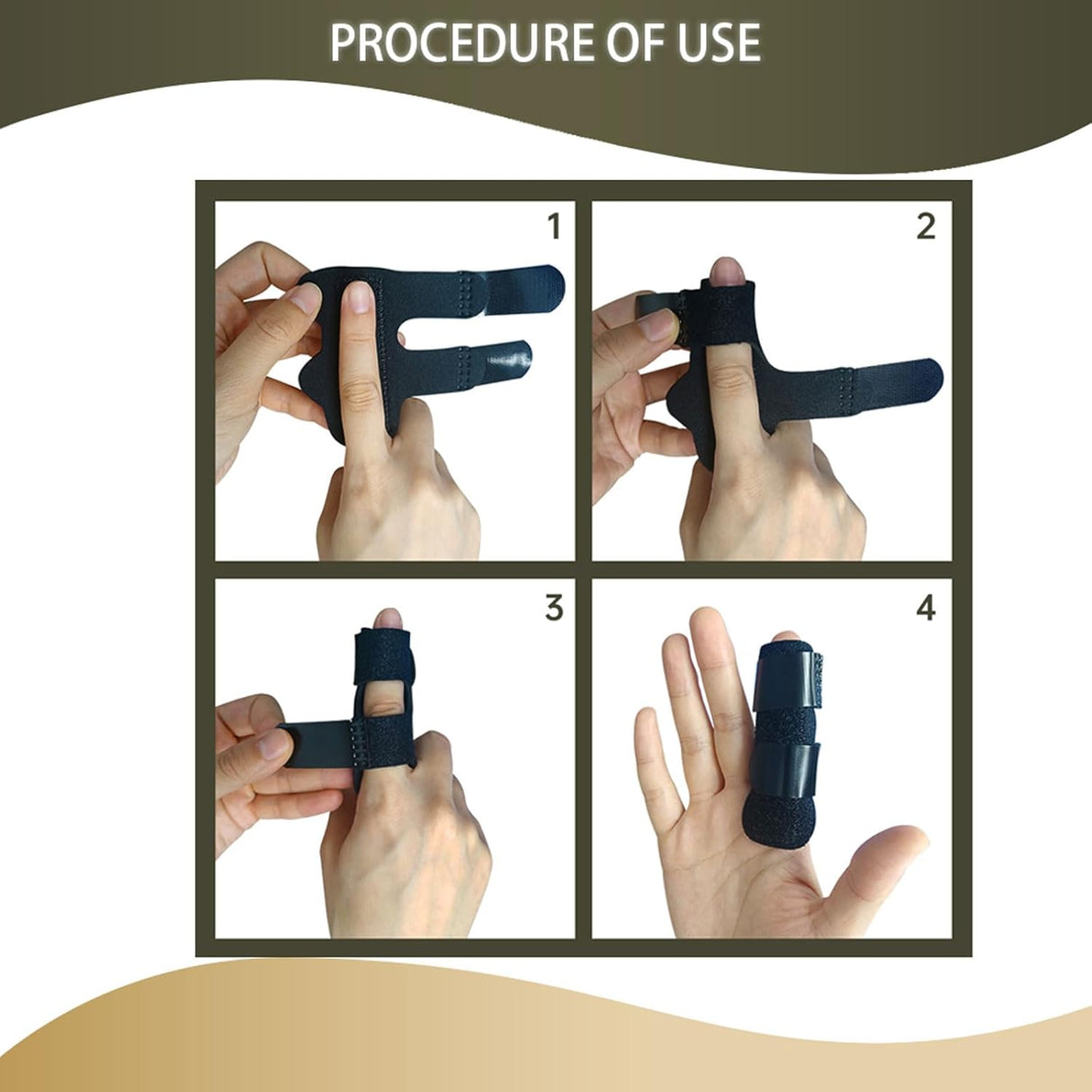 PROCEDURE OF USE

1

2

3

4