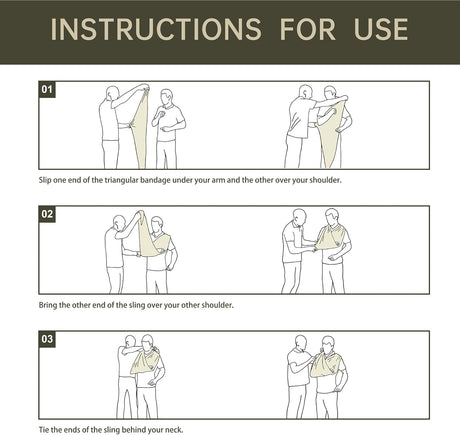 INSTRUCTIONS FOR USE

01

Slip one end of the triangular bandage under your arm and the other over your shoulder.

02

Bring the other end of the sling over your other shoulder.

03

Tie the ends of the sling behind your neck.