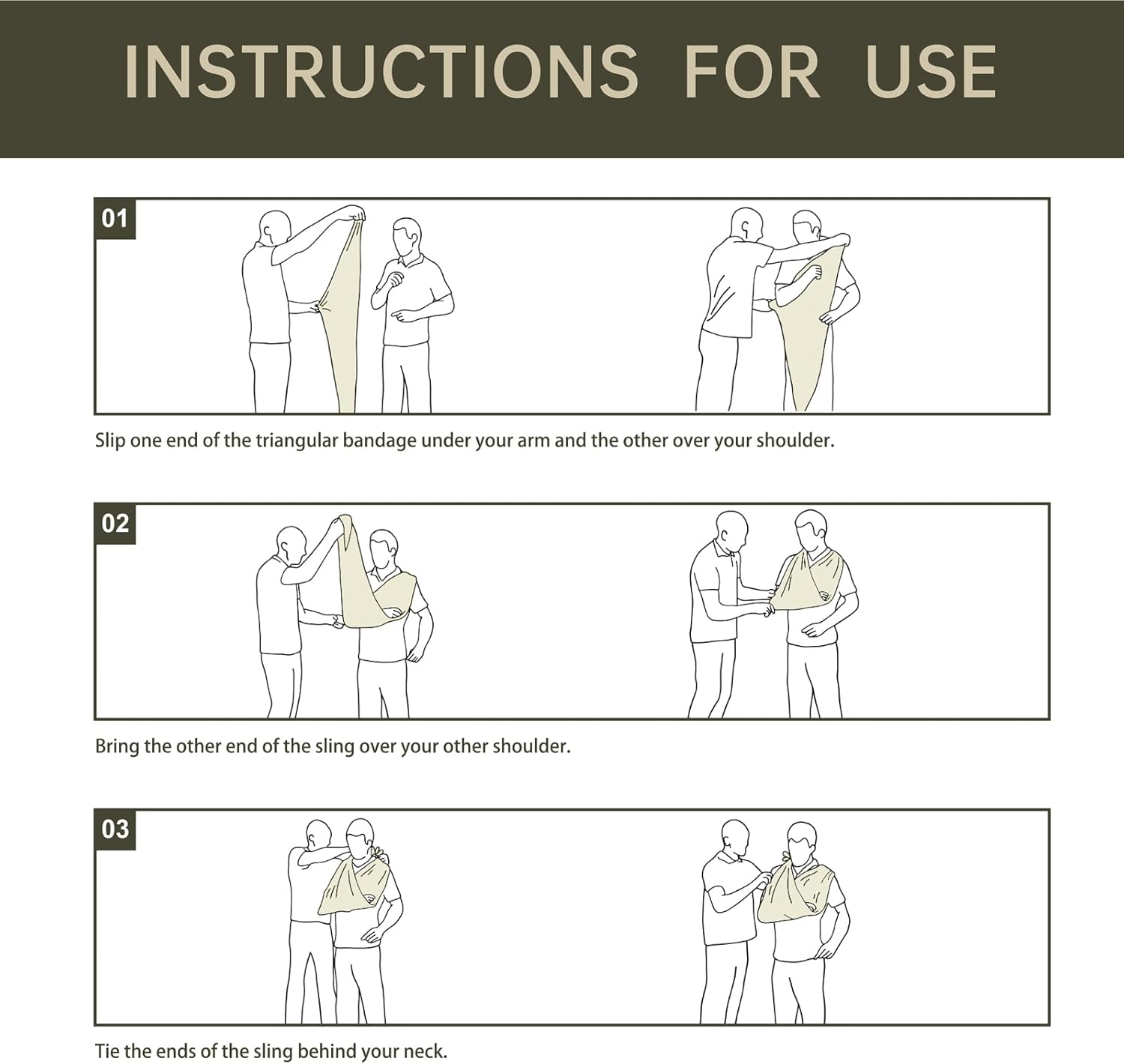 INSTRUCTIONS FOR USE

01

Slip one end of the triangular bandage under your arm and the other over your shoulder.

02

Bring the other end of the sling over your other shoulder.

03

Tie the ends of the sling behind your neck.