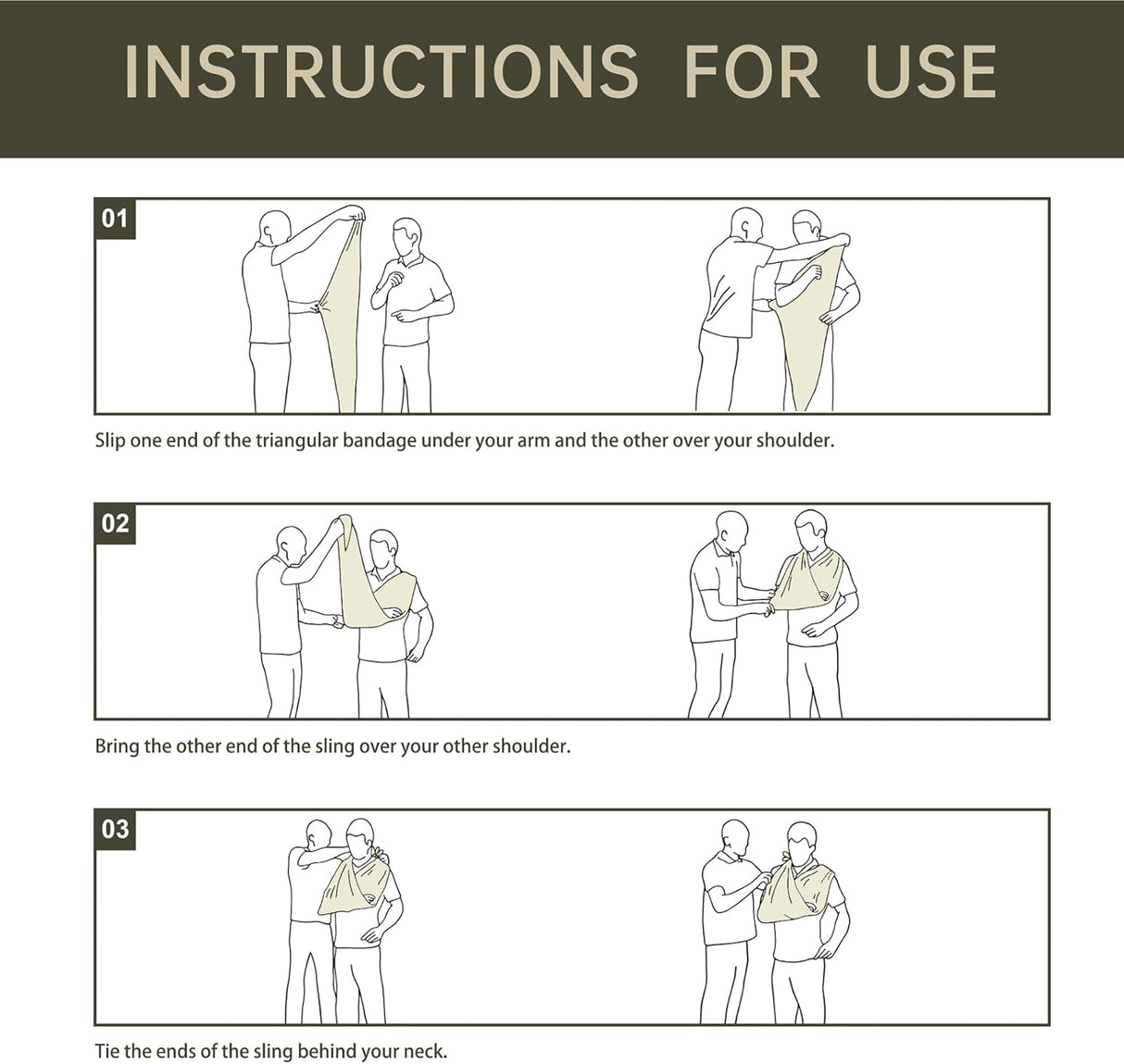 INSTRUCTIONS FOR USE

01

Slip one end of the triangular bandage under your arm and the other over your shoulder.

02

Bring the other end of the sling over your other shoulder.

03

Tie the ends of the sling behind your neck.