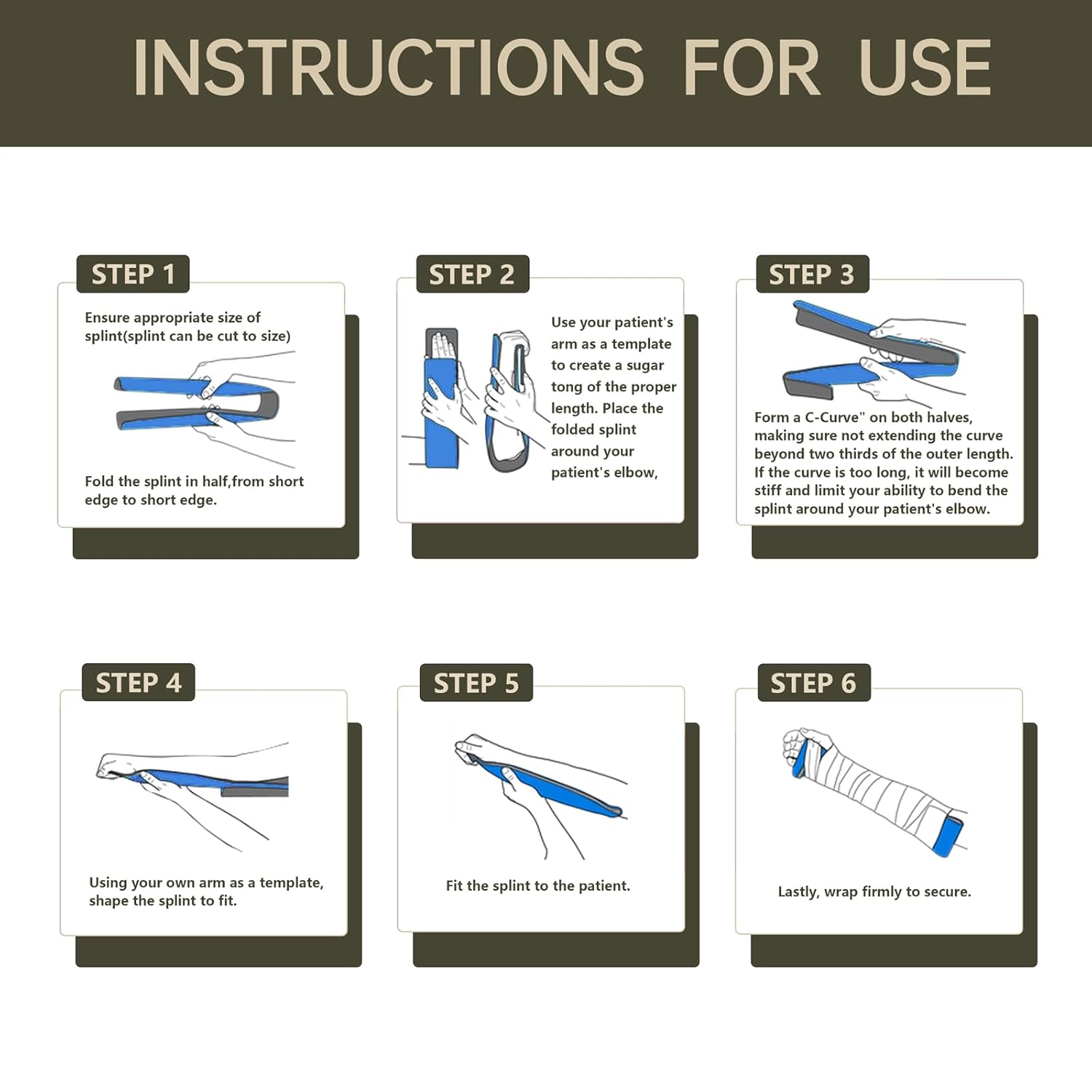 INSTRUCTIONS FOR USE

STEP 1

Ensure appropriate size of splint(splint can be cut to size)

Fold the splint in half,from short edge to short edge.

STEP 2

Use your patient's arm as a template to create a sugar tong of the proper length. Place the folded splint around your patient's elbow,

STEP 3

Form a C-Curve" on both halves, making sure not extending the curve beyond two thirds of the outer length. If the curve is too long, it will become stiff and limit your ability to bend the splint around your patient's elbow.

STEP 4

Using your own arm as a template, shape the splint to fit.

STEP 5

Fit the splint to the patient.

STEP 6

Lastly, wrap firmly to secure.